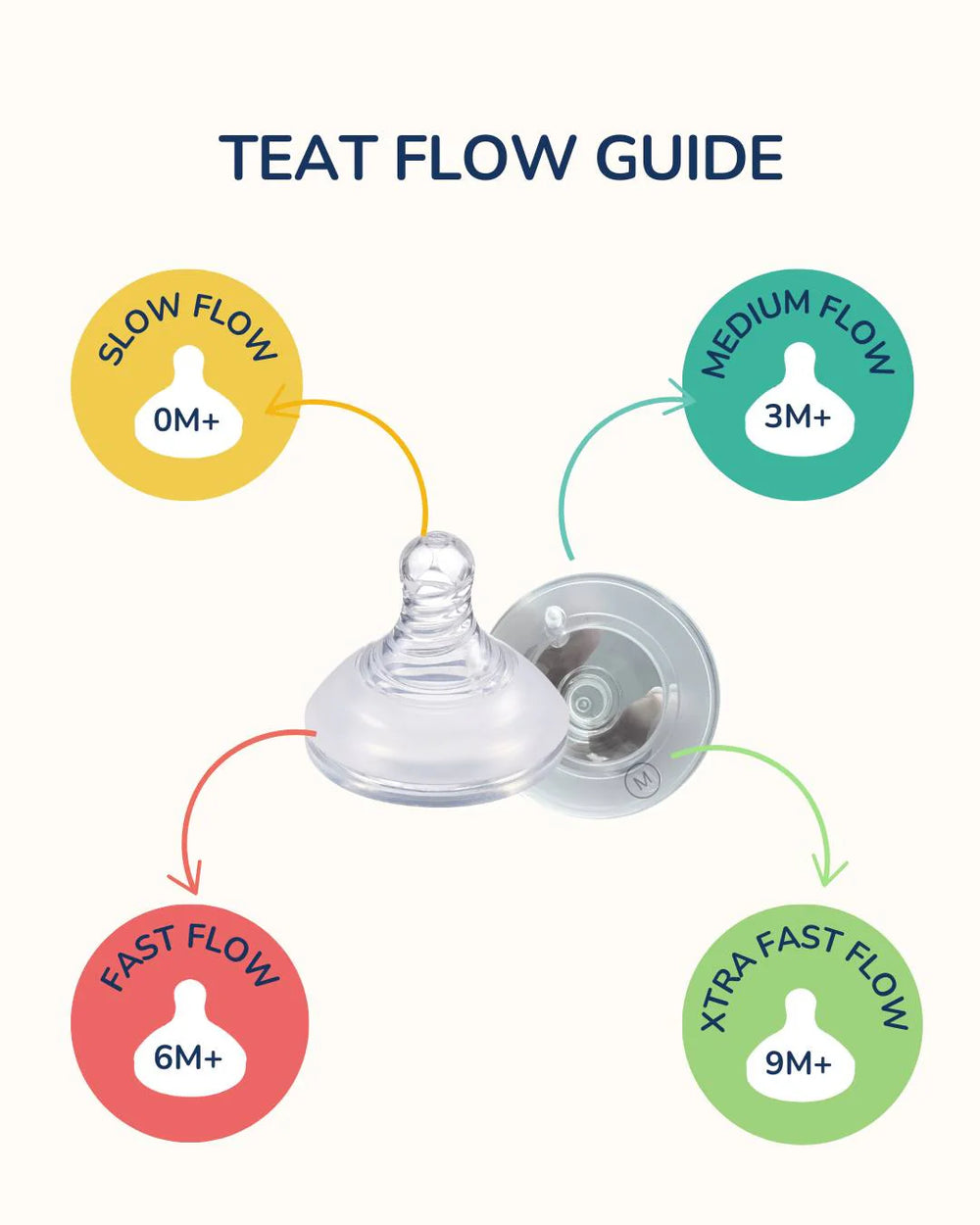 TEAT FLOW GUIDE

SLOW FLOW
0M+

MEDIUM FLOW
3M+

M

FAST FLOW
6M+

XTRA FAST FLOW
9M+